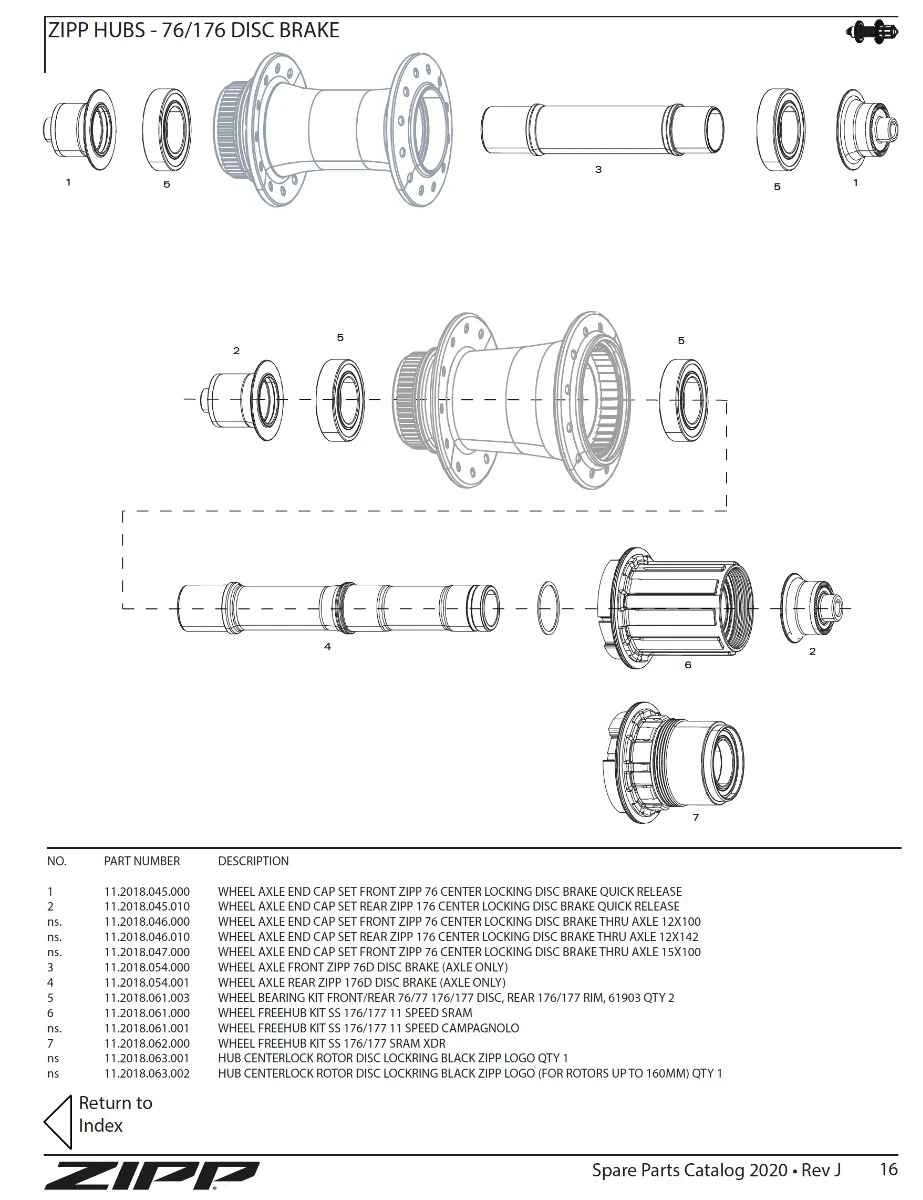 ZIPP HUBS - 76/176 DISC BRAKE

1 5 3 5 1

2 5 5

4 6 2

7

| NO. | PART NUMBER | DESCRIPTION |
|---|---|---|
| 1 | 11.2018.045.000 | WHEEL AXLE END CAP SET FRONT ZIPP 76 CENTER LOCKING DISC BRAKE QUICK RELEASE |
| 2 | 11.2018.045.010 | WHEEL AXLE END CAP SET REAR ZIPP 176 CENTER LOCKING DISC BRAKE QUICK RELEASE |
| ns. | 11.2018.046.000 | WHEEL AXLE END CAP SET FRONT ZIPP 76 CENTER LOCKING DISC BRAKE THRU AXLE 12X100 |
| ns. | 11.2018.046.010 | WHEEL AXLE END CAP SET REAR ZIPP 176 CENTER LOCKING DISC BRAKE THRU AXLE 12X142 |
| ns. | 11.2018.047.000 | WHEEL AXLE END CAP SET FRONT ZIPP 76 CENTER LOCKING DISC BRAKE THRU AXLE 15X100 |
| 3 | 11.2018.054.000 | WHEEL AXLE FRONT ZIPP 76D DISC BRAKE (AXLE ONLY) |
| 4 | 11.2018.054.001 | WHEEL AXLE REAR ZIPP 176D DISC BRAKE (AXLE ONLY) |
| 5 | 11.2018.061.003 | WHEEL BEARING KIT FRONT/REAR 76/77 176/177 DISC, REAR 176/177 RIM, 61903 QTY 2 |
| 6 | 11.2018.061.000 | WHEEL FREEHUB KIT SS 176/177 11 SPEED SRAM |
| ns. | 11.2018.061.001 | WHEEL FREEHUB KIT SS 176/177 11 SPEED CAMPAGNOLO |
| 7 | 11.2018.062.000 | WHEEL FREEHUB KIT SS 176/177 SRAM XDR |
| ns | 11.2018.063.001 | HUB CENTERLOCK ROTOR DISC LOCKRING BLACK ZIPP LOGO QTY 1 |
| ns | 11.2018.063.002 | HUB CENTERLOCK ROTOR DISC LOCKRING BLACK ZIPP LOGO (FOR ROTORS UP TO 160MM) QTY 1 |

Return to Index

ZIPP

Spare Parts Catalog 2020 • Rev J 16