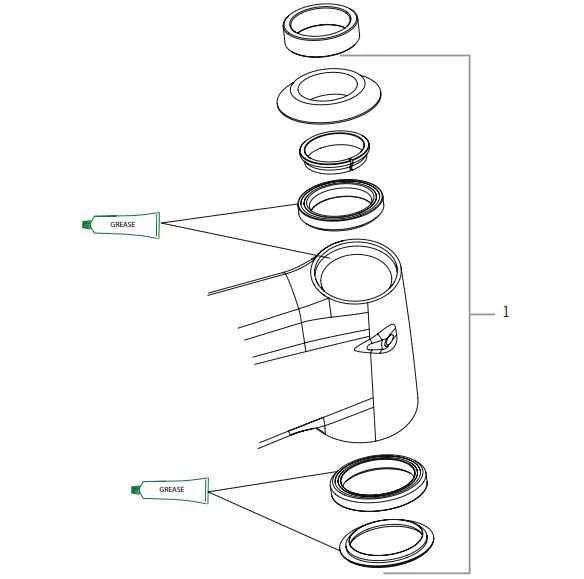 GREASE

1

GREASE