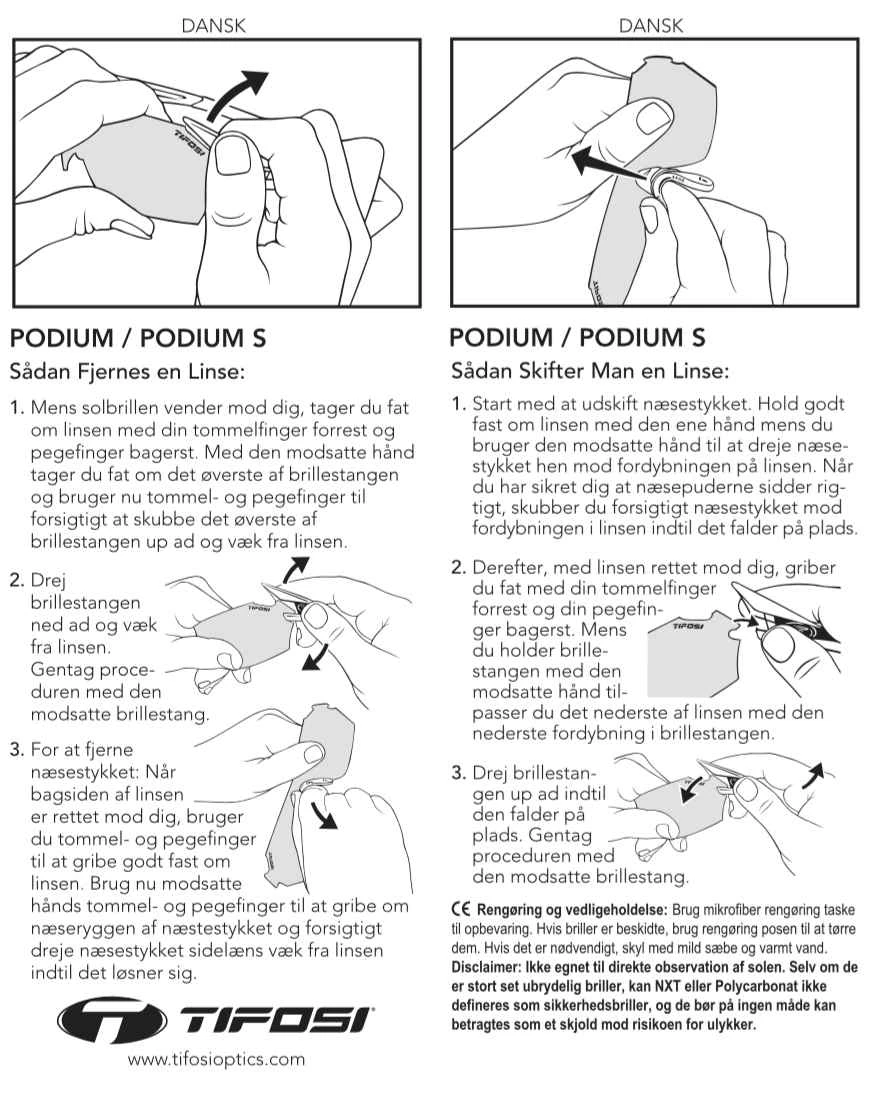 DANSK

TIFOSI

PODIUM / PODIUM S

Sådan Fjernes en Linse:

1. Mens solbrillen vender mod dig, tager du fat om linsen med din tommelfinger forrest og pegefinger bagerst. Med den modsatte hånd tager du fat om det øverste af brillestangen og bruger nu tommel- og pegefinger til forsigtigt at skubbe det øverste af brillestangen up ad og væk fra linsen.

2. Drej brillestangen ned ad og væk fra linsen. Gentag proceduren med den modsatte brillestang.

TIFOSI

3. For at fjerne næsestykket: Når bagsiden af linsen er rettet mod dig, bruger du tommel- og pegefinger til at gribe godt fast om linsen. Brug nu modsatte hånds tommel- og pegefinger til at gribe om næseryggen af næstestykket og forsigtigt dreje næsestykket sidelæns væk fra linsen indtil det løsner sig.

TIFOSI

www.tifosioptics.com

DANSK

PODIUM / PODIUM S

Sådan Skifter Man en Linse:

1. Start med at udskift næsestykket. Hold godt fast om linsen med den ene hånd mens du bruger den modsatte hånd til at dreje næsestykket hen mod fordybningen på linsen. Når du har sikret dig at næsepuderne sidder rigtigt, skubber du forsigtigt næsestykket mod fordybningen i linsen indtil det falder på plads.

2. Derefter, med linsen rettet mod dig, griber du fat med din tommelfinger forrest og din pegefinger bagerst. Mens du holder brillestangen med den modsatte hånd tilpasser du det nederste af linsen med den nederste fordybning i brillestangen.

TIFOSI

3. Drej brillestangen up ad indtil den falder på plads. Gentag proceduren med den modsatte brillestang.

CE Rengøring og vedligeholdelse: Brug mikrofiber rengøring taske til opbevaring. Hvis briller er beskidte, brug rengøring posen til at tørre dem. Hvis det er nødvendigt, skyl med mild sæbe og varmt vand.
Disclaimer: Ikke egnet til direkte observation af solen. Selv om de er stort set ubrydelig briller, kan NXT eller Polycarbonat ikke defineres som sikkerhedsbriller, og de bør på ingen måde kan betragtes som et skjold mod risikoen for ulykker.